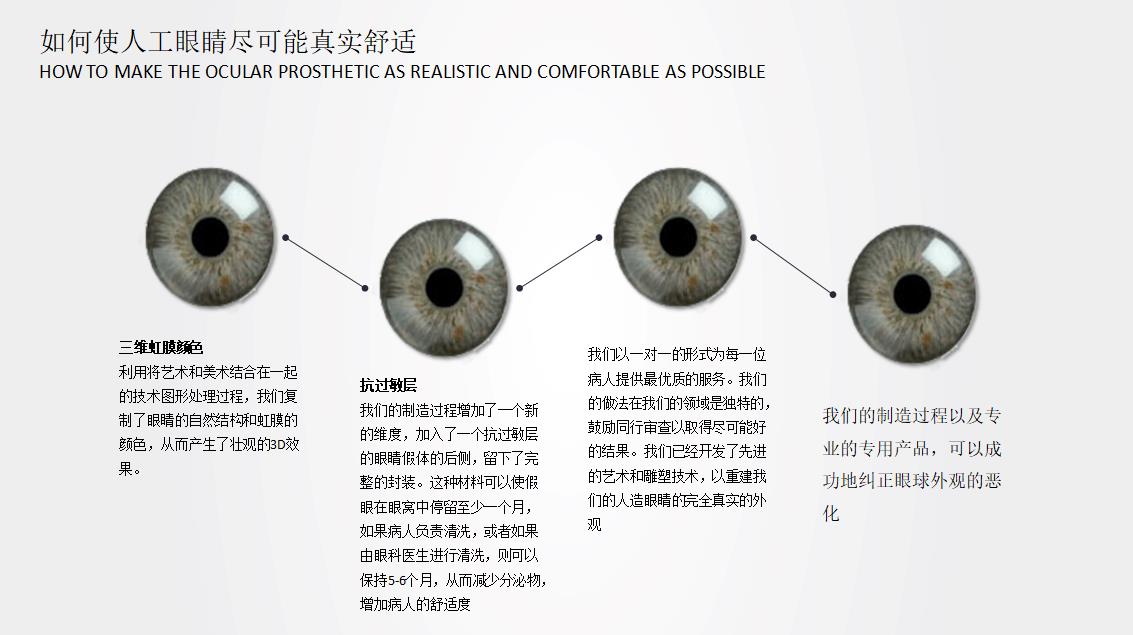 如何使人工眼睛尽可能真实舒适
HOW TO MAKE THE OCULAR PROSTHETIC AS REALISTIC AND COMFORTABLE AS POSSIBLE

三维虹膜颜色
利用将艺术和美术结合在一起的技术图形处理过程，我们复制了眼睛的自然结构和虹膜的颜色，从而产生了壮观的3D效果。

抗过敏层
我们的制造过程增加了一个新的维度，加入了一个抗过敏层的眼睛假体的后侧，留下了完整的封装。这种材料可以使假眼在眼窝中停留至少一个月，如果病人负责清洗，或者如果由眼科医生进行清洗，则可以保持5-6个月，从而减少分泌物，增加病人的舒适度

我们以一对一的形式为每一位病人提供最优质的服务。我们的做法在我们的领域是独特的，鼓励同行审查以取得尽可能好的结果。我们已经开发了先进的艺术和雕塑技术，以重建我们的人造眼睛的完全真实的外观

我们的制造过程以及专业的专用产品，可以成功地纠正眼球外观的恶化